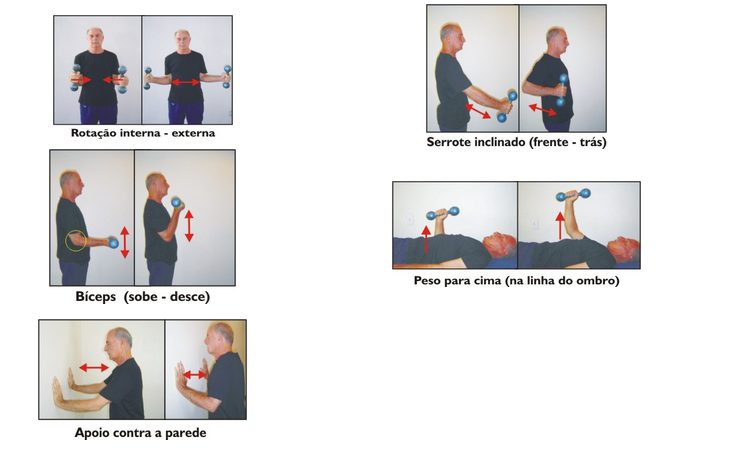 Rotação interna - externa

Bíceps (sobe - desce)

Apoio contra a parede

Serrote inclinado (frente - trás)

Peso para cima (na linha do ombro)